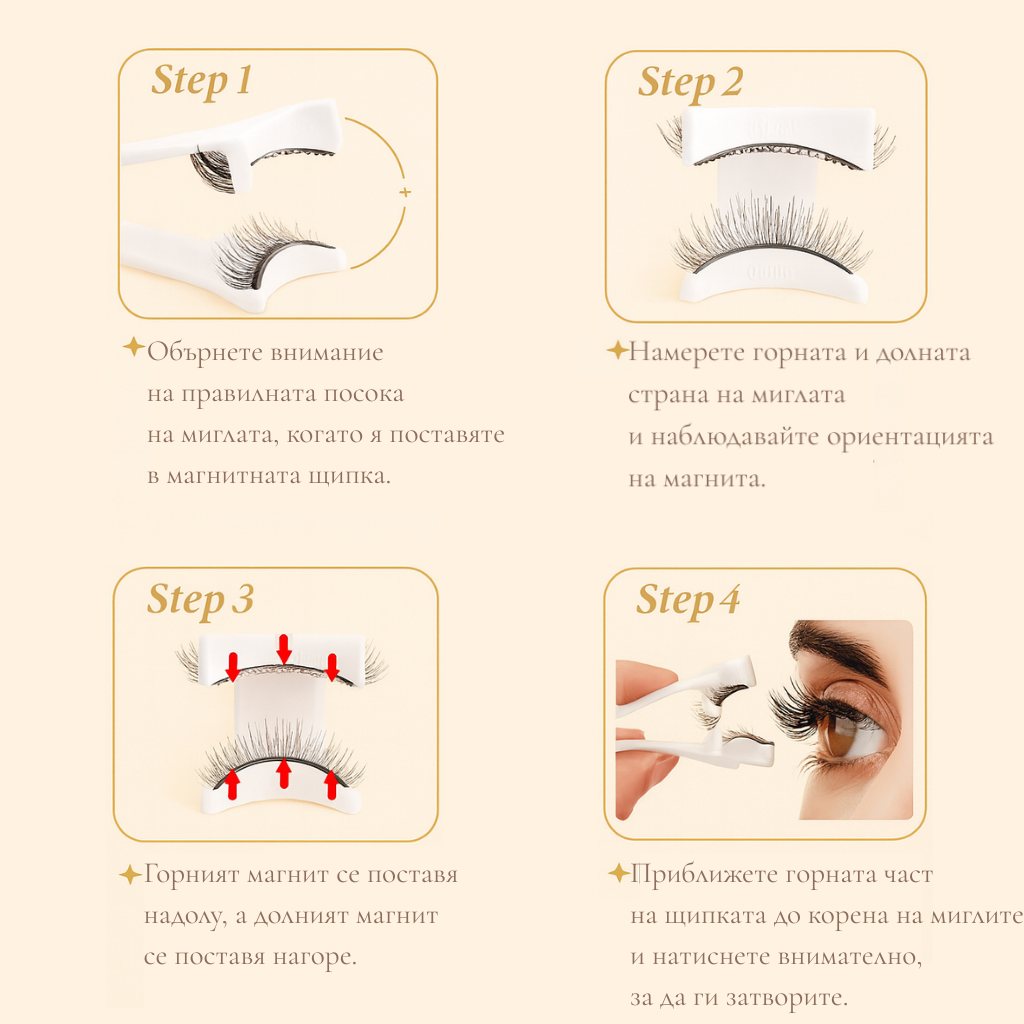 Step 1

Обърнете внимание на правилната посока на миглата, когато я поставяте в магнитната щипка.

Step 2

Намерете горната и долната страна на миглата и наблюдавайте ориентацията на магнита.

Step 3

Горният магнит се поставя надолу, а долният магнит се поставя нагоре.

Step 4

Приближете горната част на щипката до корена на миглите и натиснете внимателно, за да ги затворите.